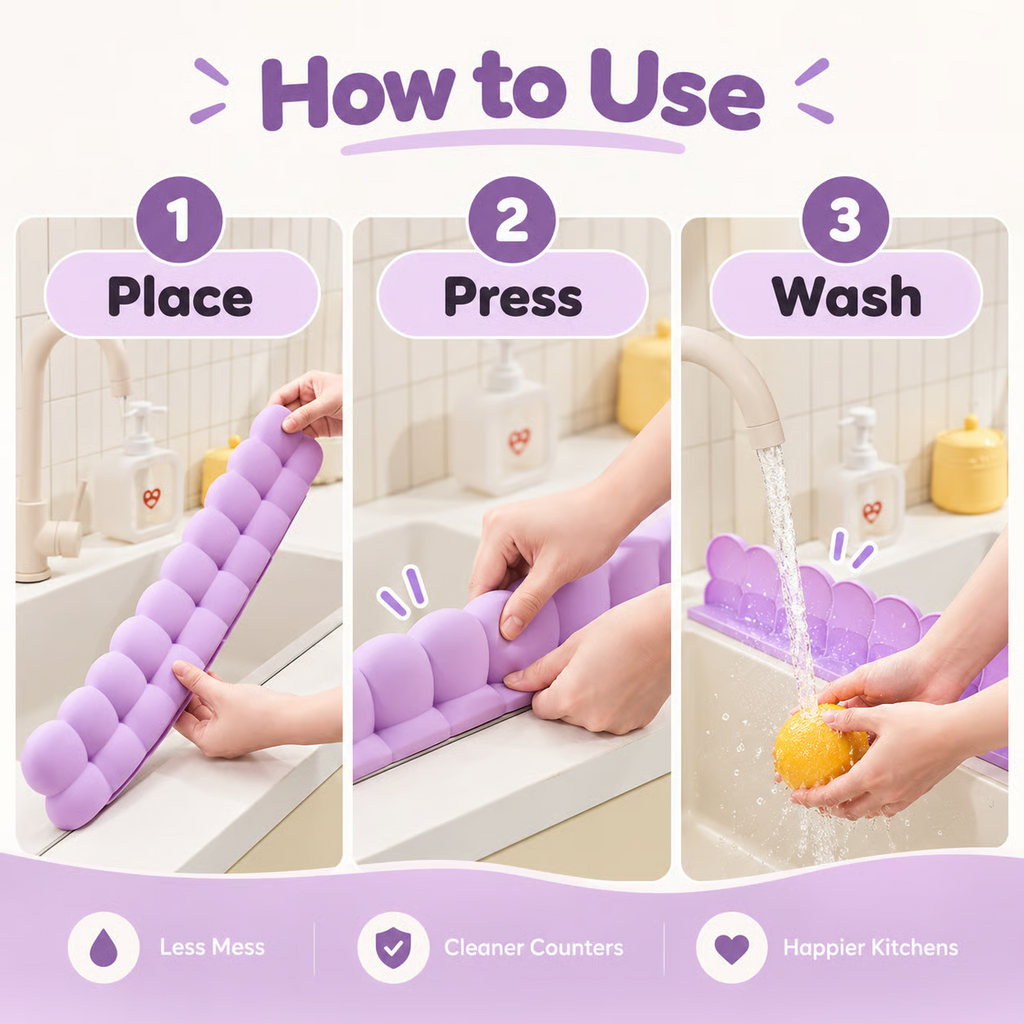 How to Use

1
Place

2
Press

3
Wash

Less Mess

Cleaner Counters

Happier Kitchens